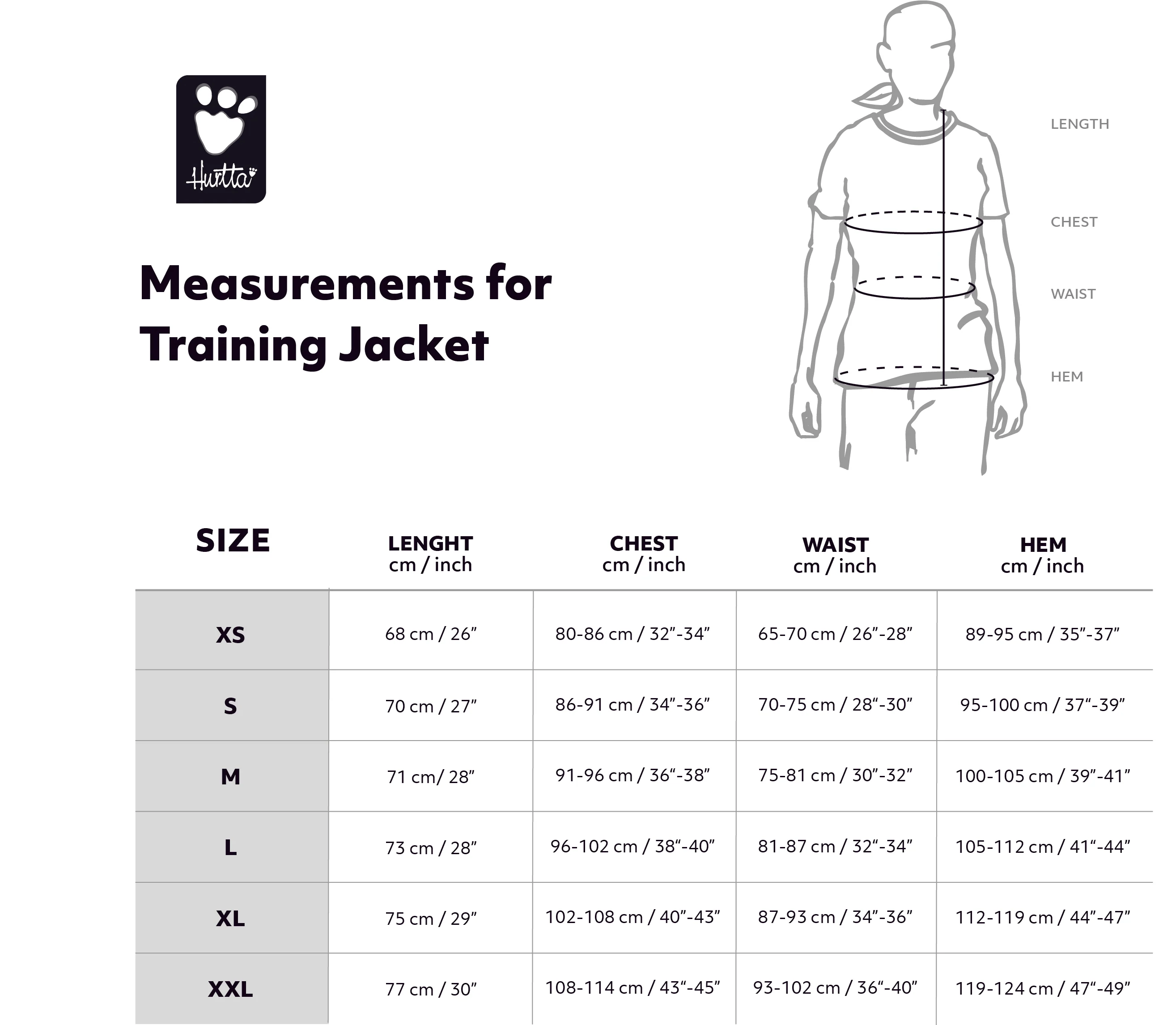 Hurtta

Measurements for Training Jacket

LENGTH

CHEST

WAIST

HEM

| SIZE | LENGHT cm / inch | CHEST cm / inch | WAIST cm / inch | HEM cm / inch |
|---|---|---|---|---|
| XS | 68 cm / 26” | 80-86 cm / 32”-34” | 65-70 cm / 26”-28” | 89-95 cm / 35”-37” |
| S | 70 cm / 27” | 86-91 cm / 34”-36” | 70-75 cm / 28“-30” | 95-100 cm / 37“-39” |
| M | 71 cm/ 28” | 91-96 cm / 36“-38” | 75-81 cm / 30”-32” | 100-105 cm / 39”-41” |
| L | 73 cm / 28” | 96-102 cm / 38“-40” | 81-87 cm / 32“-34” | 105-112 cm / 41“-44” |
| XL | 75 cm / 29” | 102-108 cm / 40”-43” | 87-93 cm / 34”-36” | 112-119 cm / 44”-47” |
| XXL | 77 cm / 30” | 108-114 cm / 43“-45” | 93-102 cm / 36“-40” | 119-124 cm / 47“-49” |